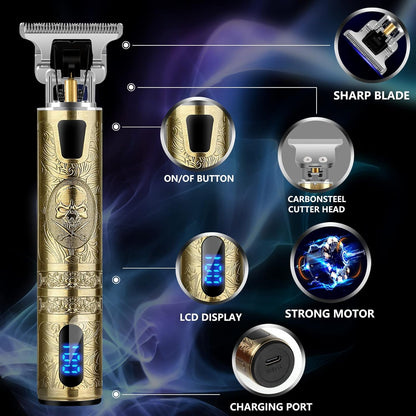 SHARP BLADE

ON/OF BUTTON

CARBONSTEEL CUTTER HEAD

LCD DISPLAY

STRONG MOTOR

CHARGING PORT